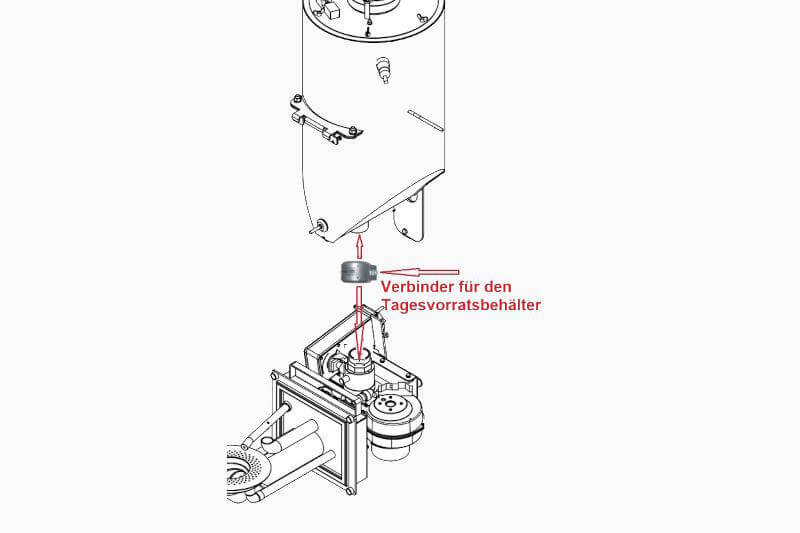 Verbinder für den Tagesvorratsbehälter